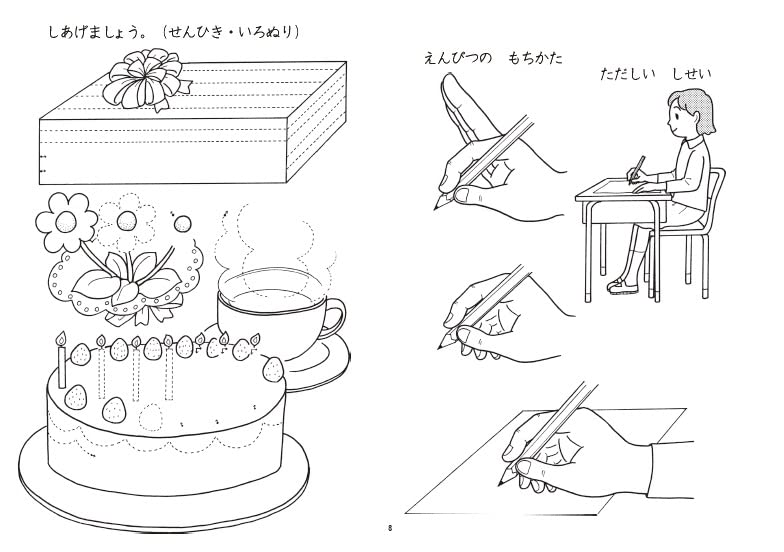 しあげましょう。（せんひき・いろぬり）

えんぴつの　もちかた

ただしい　しせい

8