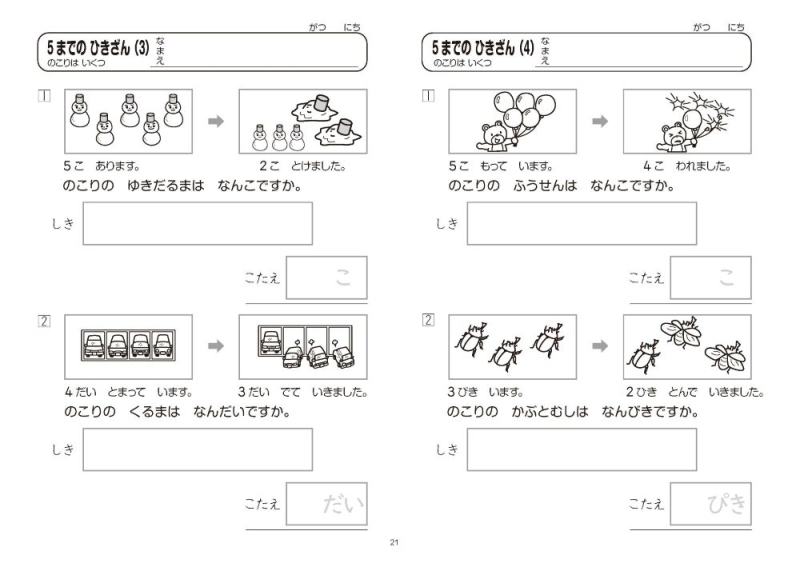 がつ　にち

5までの ひきざん (3)
のこりは いくつ
なまえ

1

5こ　あります。　2こ　とけました。

のこりの　ゆきだるまは　なんこですか。

しき

こたえ　こ

2

4だい　とまって　います。　3だい　でて　いきました。

のこりの　くるまは　なんだいですか。

しき

こたえ　だい

がつ　にち

5までの ひきざん (4)
のこりは いくつ
なまえ

1

5こ　もって　います。　4こ　われました。

のこりの　ふうせんは　なんこですか。

しき

こたえ　こ

2

3びき　います。　2ひき　とんで　いきました。

のこりの　かぶとむしは　なんびきですか。

しき

こたえ　ぴき

21