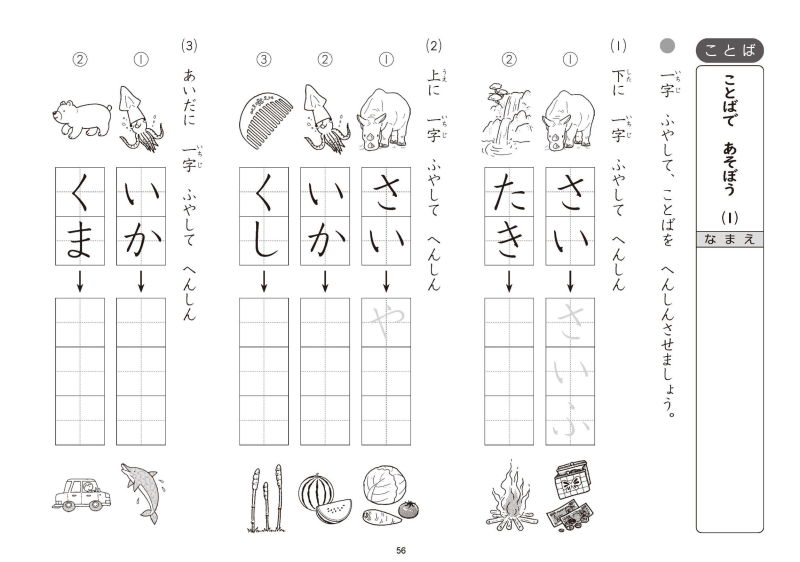 ことば

ことばで　あそぼう　(1)

なまえ

一字（いちじ）　ふやして、ことばを　へんしんさせましょう。

(1) 下（した）に　一字（いちじ）　ふやして　へんしん

① さい → さいふ

② たき →

(2) 上（うえ）に　一字（いちじ）　ふやして　へんしん

① さい → や

② いか →

③ くし →

(3) あいだに　一字（いちじ）　ふやして　へんしん

① いか →

② くま →

56